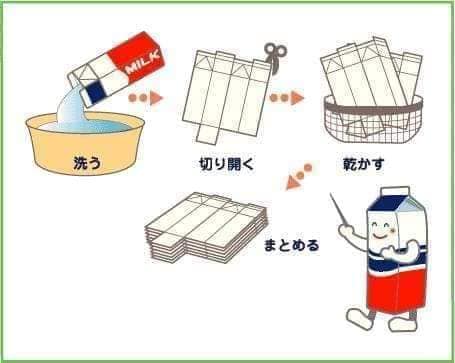 MILK

洗う

切り開く

乾かす

まとめる